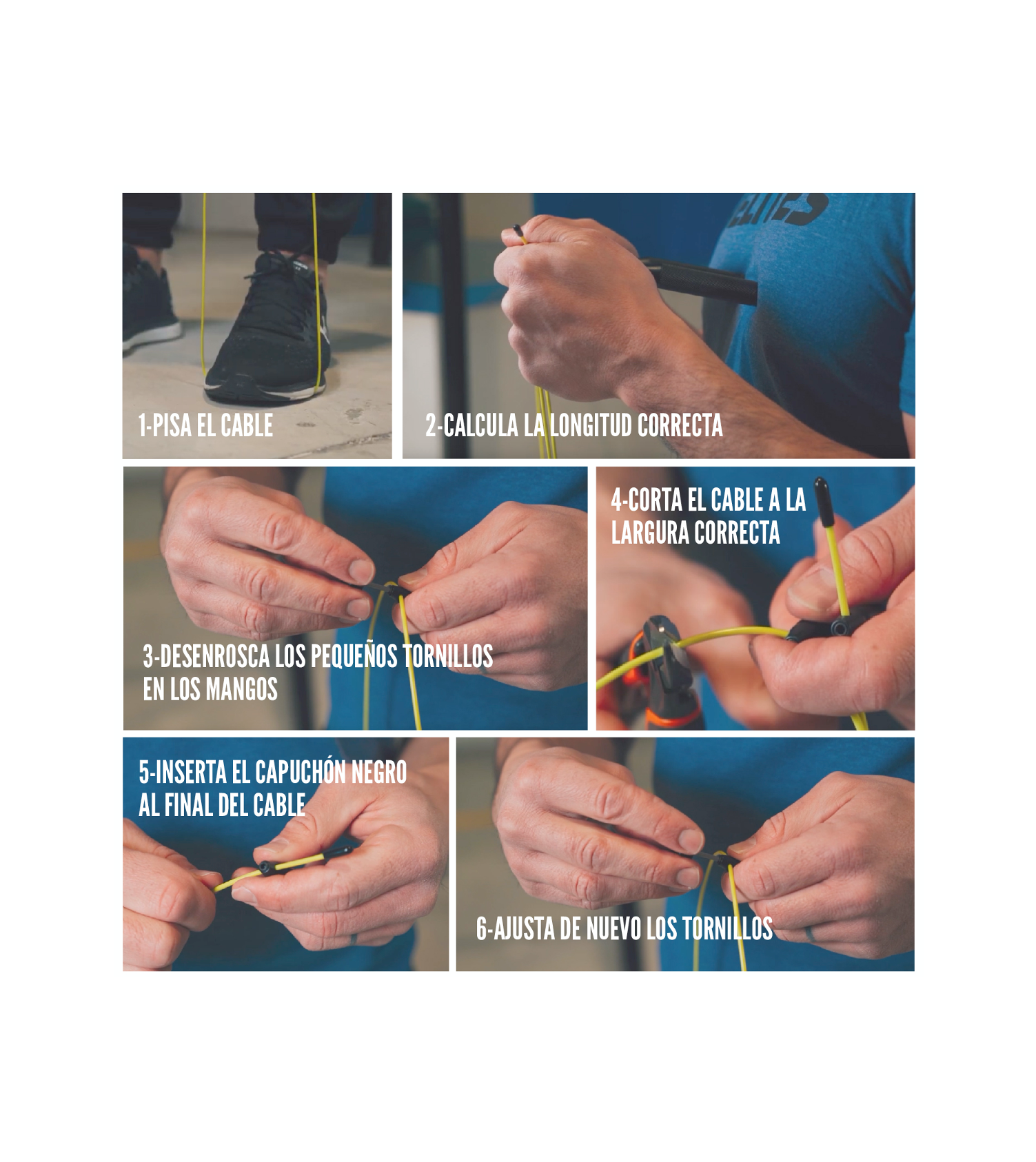 1-PISA EL CABLE

2-CALCULA LA LONGITUD CORRECTA

3-DESENROSCA LOS PEQUEÑOS TORNILLOS EN LOS MANGOS

4-CORTA EL CABLE A LA LARGURA CORRECTA

5-INSERTA EL CAPUCHÓN NEGRO AL FINAL DEL CABLE

6-AJUSTA DE NUEVO LOS TORNILLOS